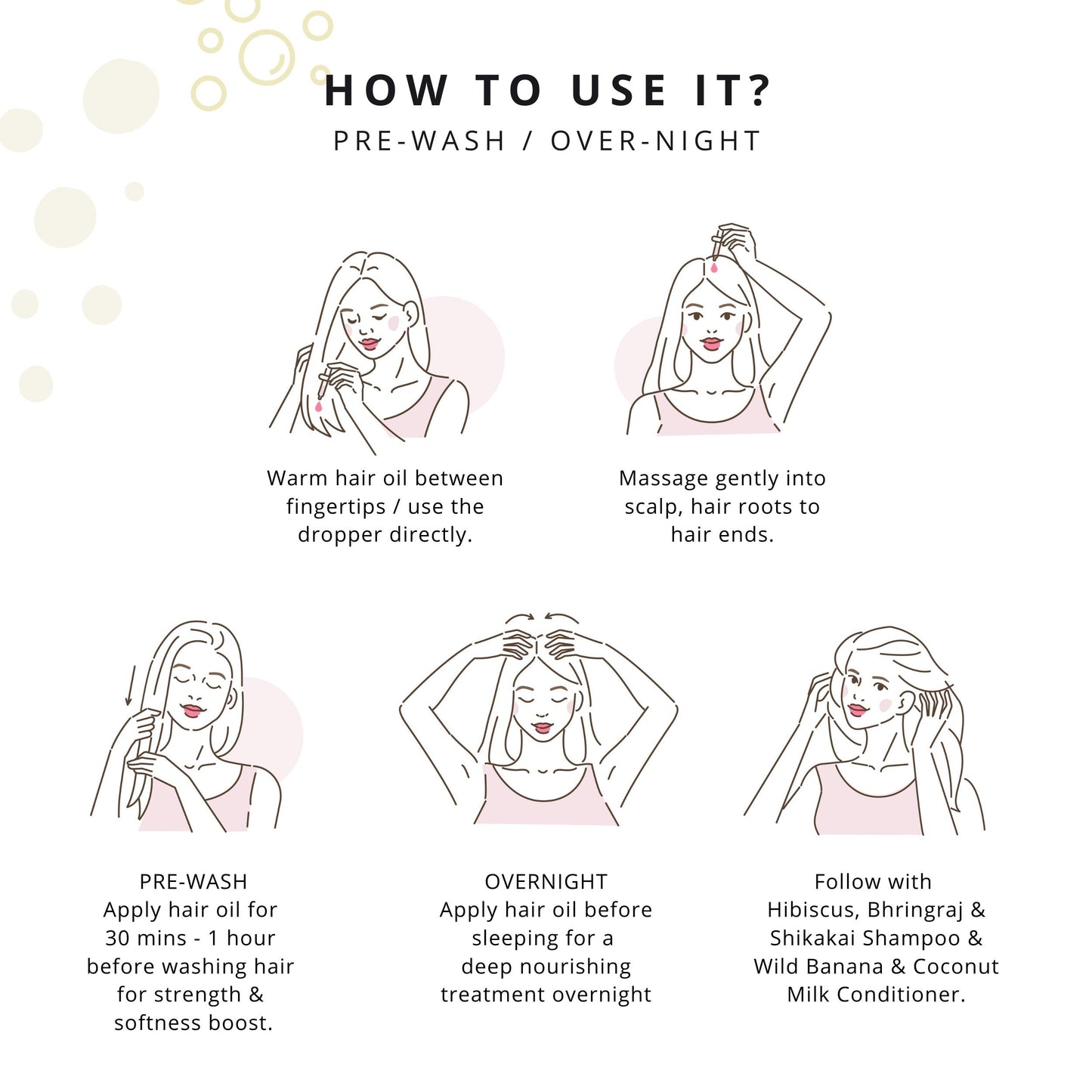 HOW TO USE IT?

PRE-WASH / OVER-NIGHT

Warm hair oil between fingertips / use the dropper directly.

Massage gently into scalp, hair roots to hair ends.

PRE-WASH
Apply hair oil for 30 mins - 1 hour before washing hair for strength & softness boost.

OVERNIGHT
Apply hair oil before sleeping for a deep nourishing treatment overnight

Follow with Hibiscus, Bhringraj & Shikakai Shampoo & Wild Banana & Coconut Milk Conditioner.