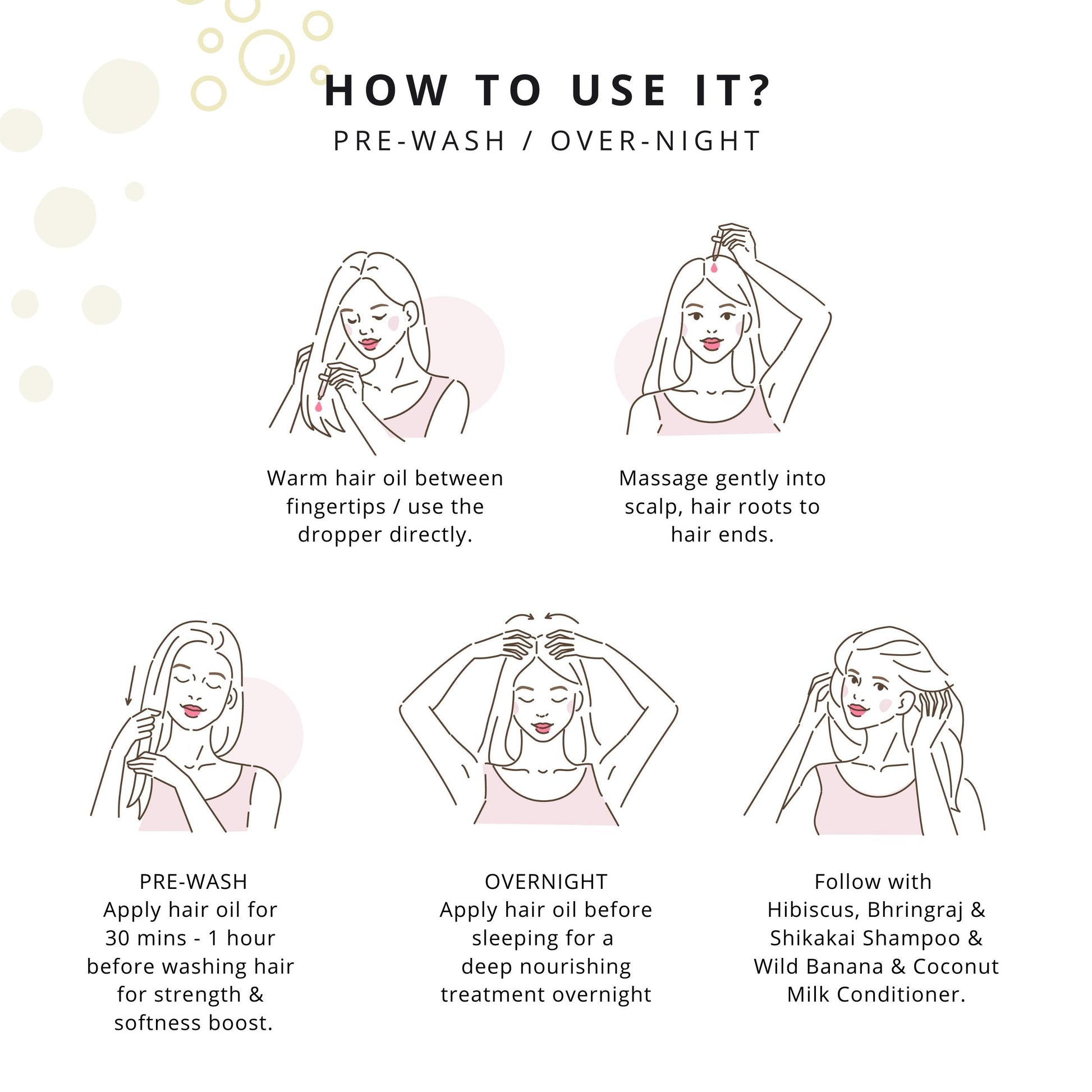 HOW TO USE IT?

PRE-WASH / OVER-NIGHT

Warm hair oil between fingertips / use the dropper directly.

Massage gently into scalp, hair roots to hair ends.

PRE-WASH
Apply hair oil for 30 mins - 1 hour before washing hair for strength & softness boost.

OVERNIGHT
Apply hair oil before sleeping for a deep nourishing treatment overnight

Follow with Hibiscus, Bhringraj & Shikakai Shampoo & Wild Banana & Coconut Milk Conditioner.