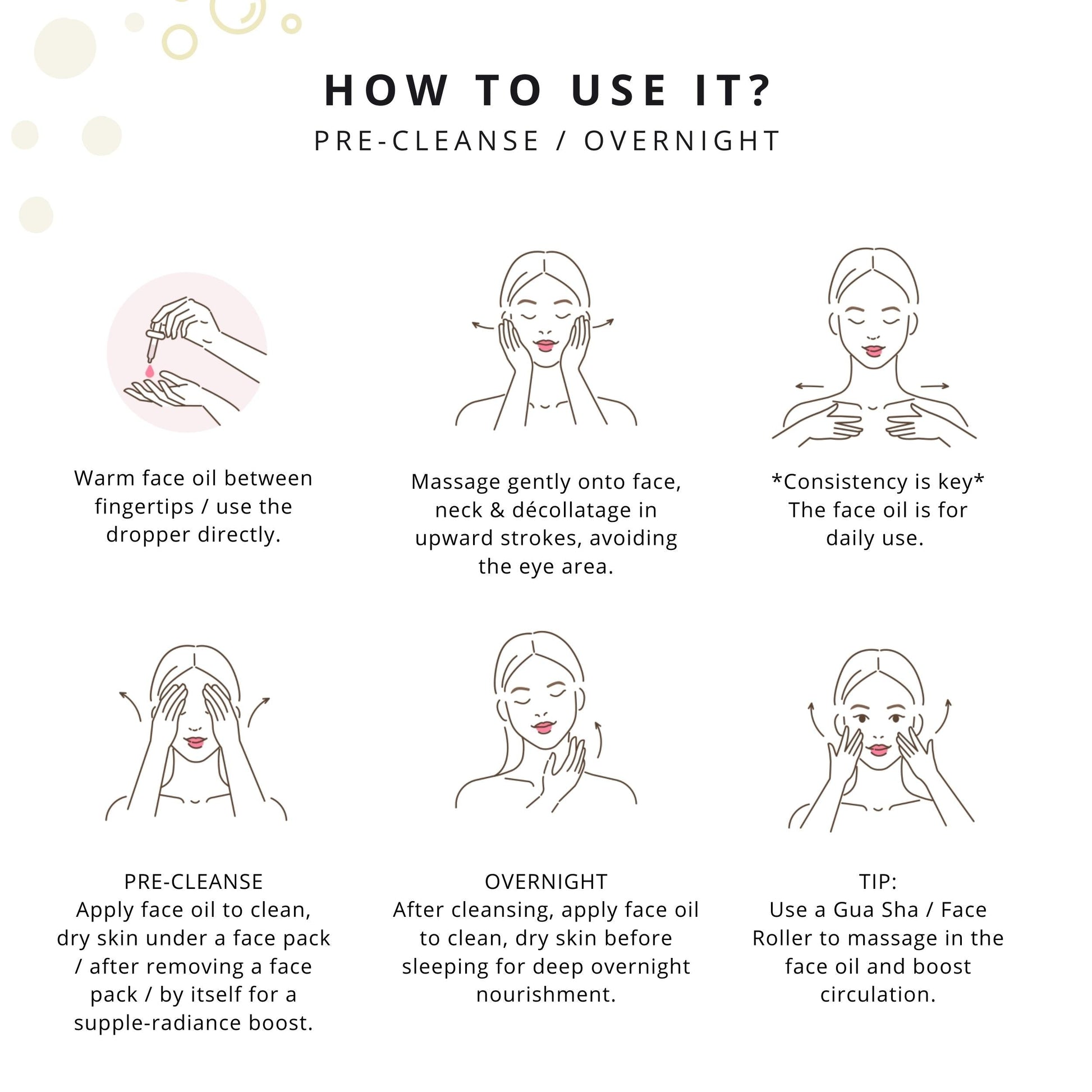 HOW TO USE IT?
PRE-CLEANSE / OVERNIGHT

Warm face oil between fingertips / use the dropper directly.

Massage gently onto face, neck & décollatage in upward strokes, avoiding the eye area.

\*Consistency is key\*
The face oil is for daily use.

PRE-CLEANSE
Apply face oil to clean, dry skin under a face pack / after removing a face pack / by itself for a supple-radiance boost.

OVERNIGHT
After cleansing, apply face oil to clean, dry skin before sleeping for deep overnight nourishment.

TIP:
Use a Gua Sha / Face Roller to massage in the face oil and boost circulation.